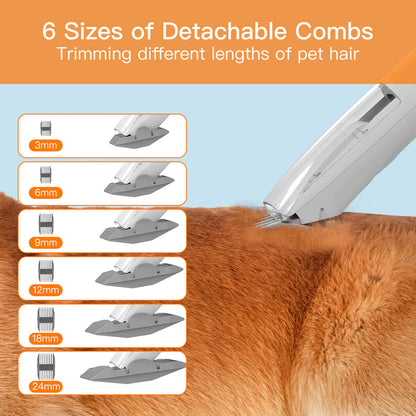 6 Sizes of Detachable Combs
Trimming different lengths of pet hair

3mm

6mm

9mm

12mm

18mm

24mm